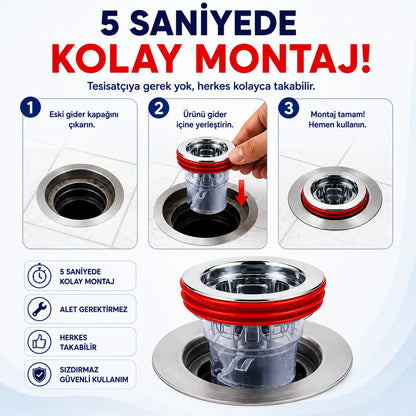 5 SANİYEDE
KOLAY MONTAJ!

Tesisatçıya gerek yok, herkes kolayca takabilir.

1 Eski gider kapağını çıkarın.

2 Ürünü gider içine yerleştirin.

3 Montaj tamam! Hemen kullanın.

5 SANİYEDE KOLAY MONTAJ

ALET GEREKTİRMEZ

HERKES TAKABİLİR

SIZDIRMAZ GÜVENLİ KULLANIM